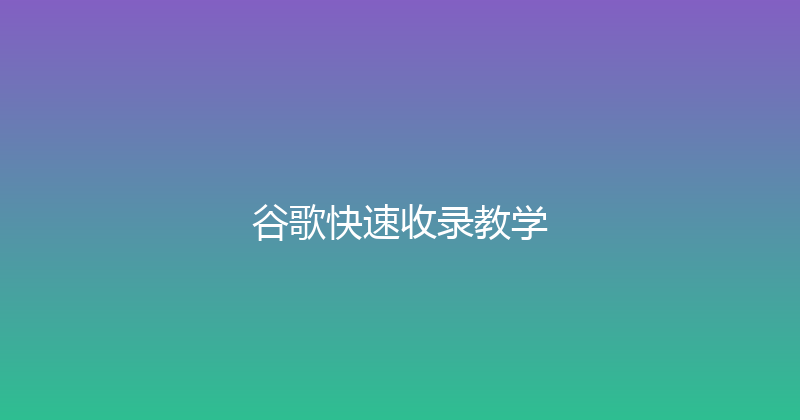 谷歌快速收录教学