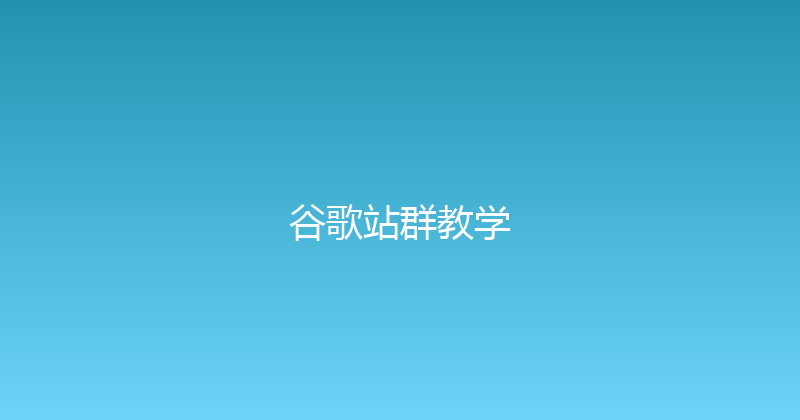 谷歌站群教学